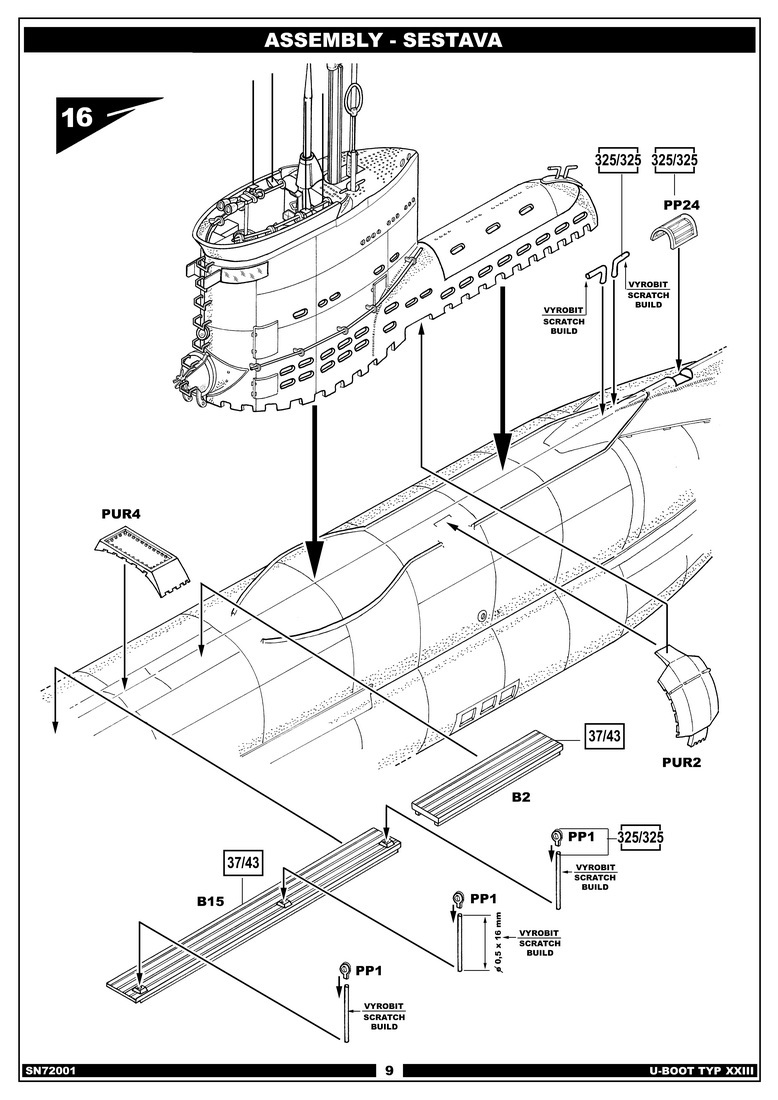 ASSEMBLY - SESTAVA

16

325/325

325/325

PP24

VYROBIT
SCRATCH
BUILD

VYROBIT
SCRATCH
BUILD

PUR4

PUR2

37/43

B2

PP1

325/325

VYROBIT
SCRATCH
BUILD

37/43

B15

PP1

ø 0,5 x 16 mm

VYROBIT
SCRATCH
BUILD

PP1

VYROBIT
SCRATCH
BUILD

SN72001

9

U-BOOT TYP XXIII