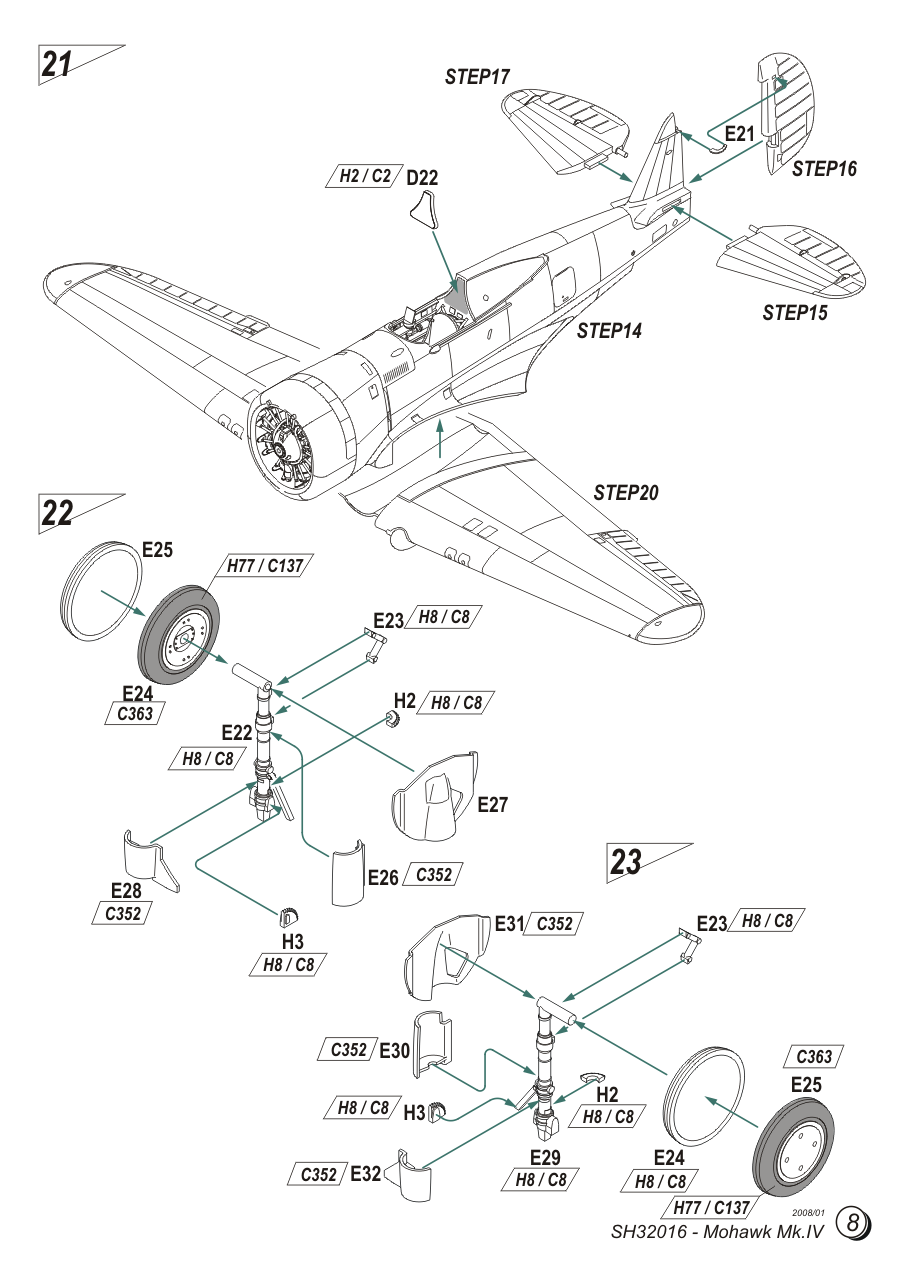 21

STEP17

E21

STEP16

H2 / C2

D22

STEP15

STEP14

STEP20

22

E25

H77 / C137

E23 H8 / C8

E24
C363

H2 H8 / C8

E22
H8 / C8

E27

E28
C352

E26 C352

H3
H8 / C8

23

E31 C352

E23 H8 / C8

C352 E30

C363
E25

H8 / C8 H3

H2
H8 / C8

C352 E32

E29
H8 / C8

E24
H8 / C8

H77 / C137

2008/01
SH32016 - Mohawk Mk.IV 8