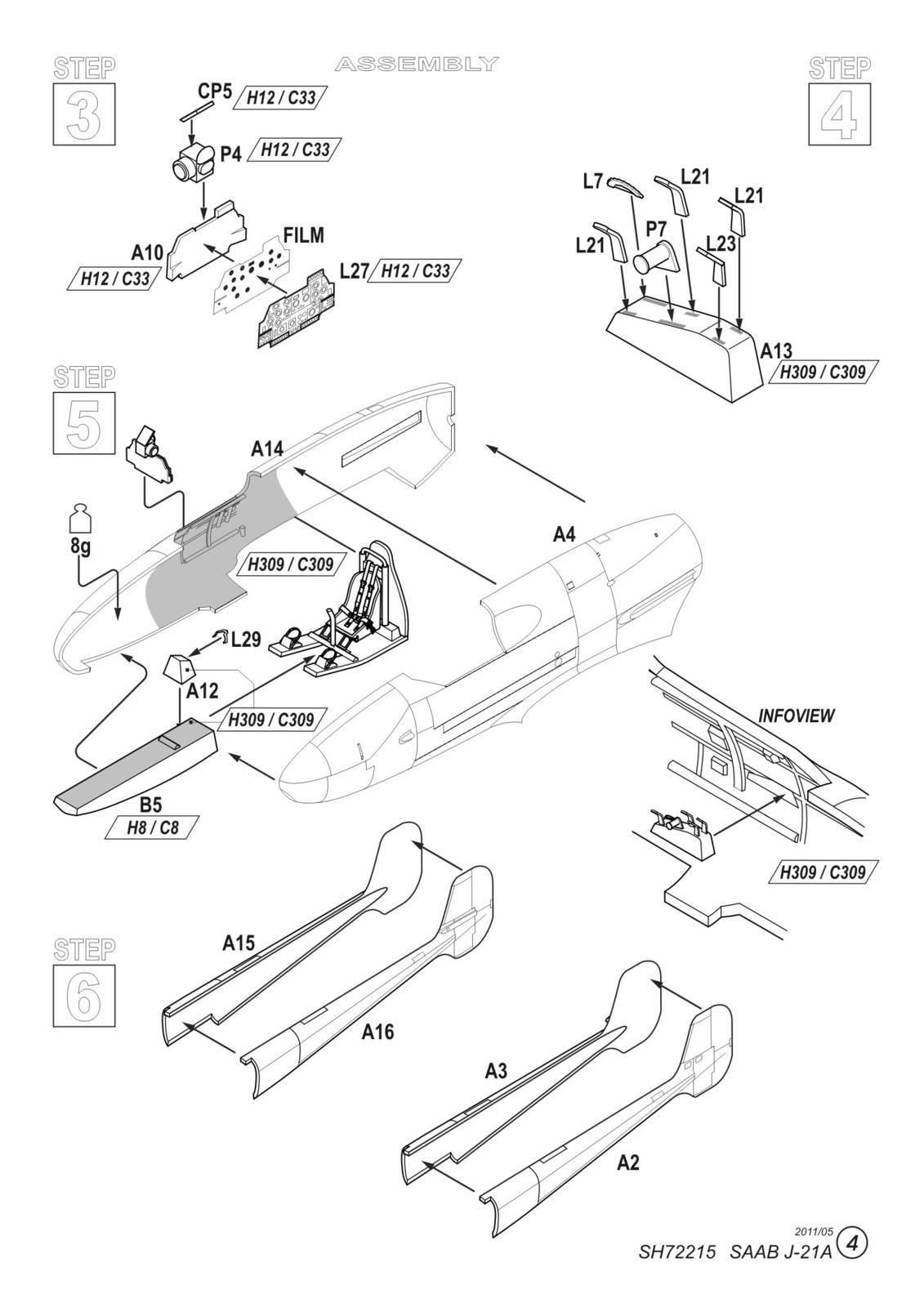 STEP 3

ASSEMBLY

STEP 4

CP5 H12 / C33
P4 H12 / C33
A10 H12 / C33
FILM
L27 H12 / C33

L7
L21
L21
L21
P7
L23
A13 H309 / C309

STEP 5

A14
8g
H309 / C309
A4
L29
A12
H309 / C309
B5 H8 / C8
INFOVIEW
H309 / C309

STEP 6

A15
A16
A3
A2

2011/05
SH72215 SAAB J-21A 4