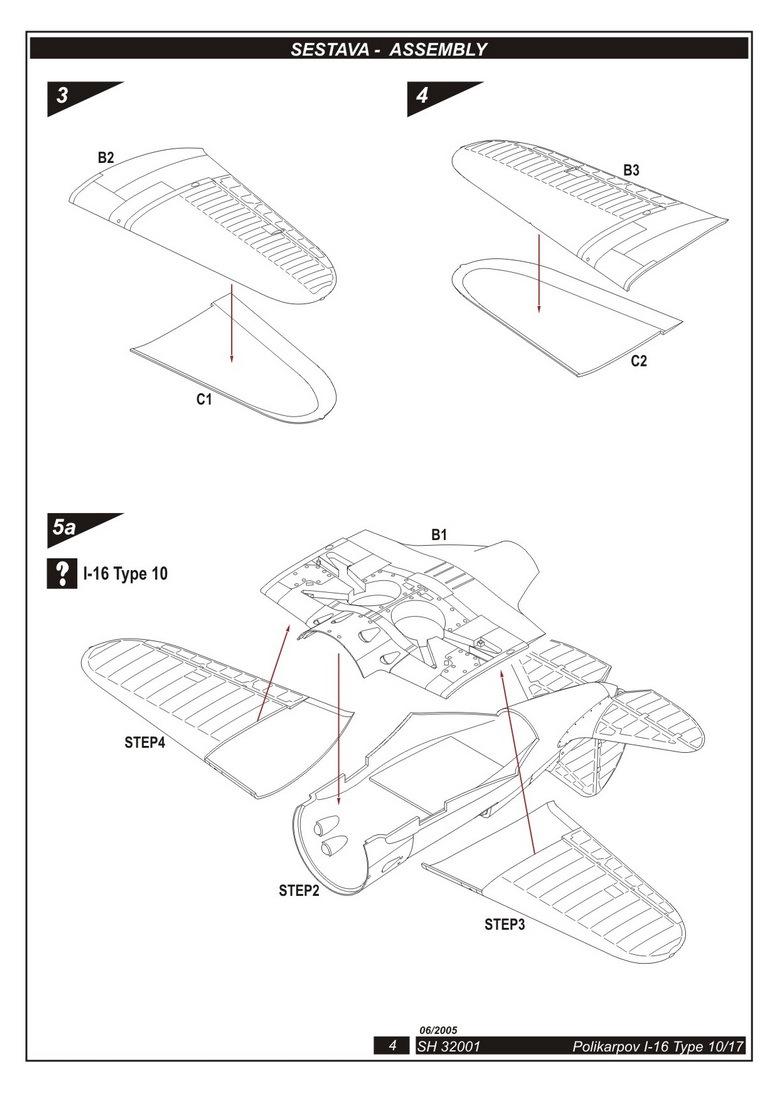 SESTAVA - ASSEMBLY

3

B2

C1

4

B3

C2

5a

? I-16 Type 10

B1

STEP4

STEP2

STEP3

06/2005

4 SH 32001 Polikarpov I-16 Type 10/17