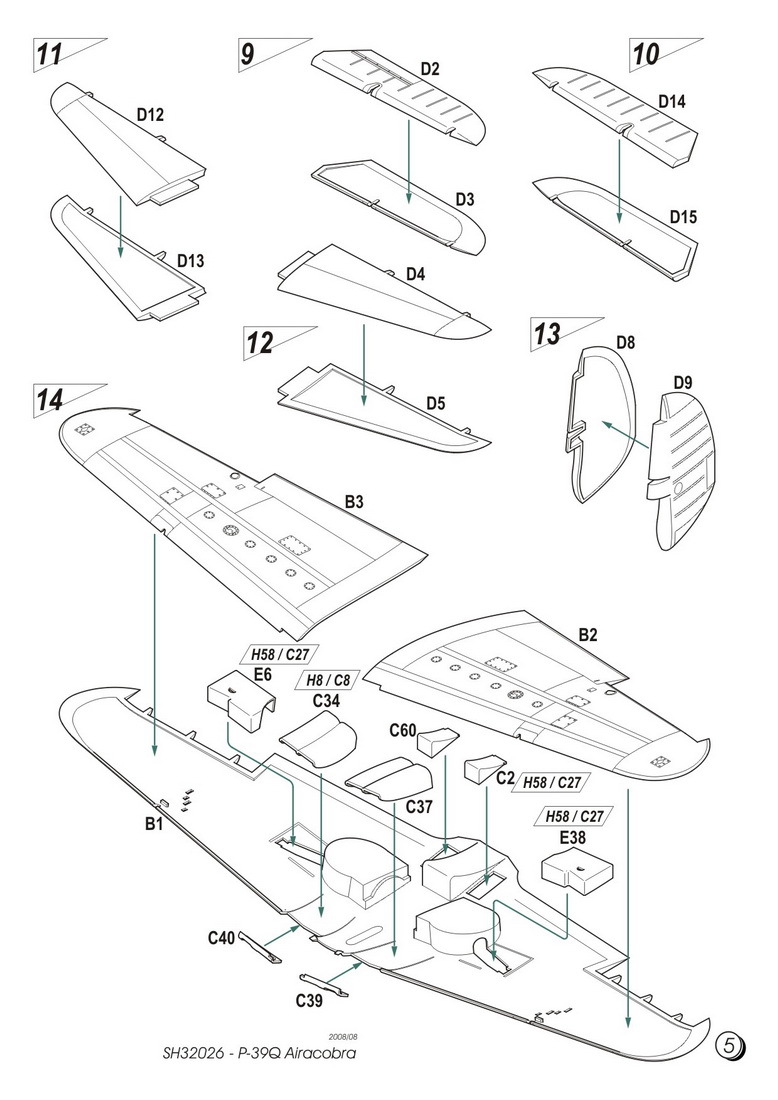 11

D12

D13

9

D2

D3

D4

12

D5

10

D14

D15

13

D8

D9

14

B3

B2

H58 / C27

E6

H8 / C8

C34

C60

C2

H58 / C27

C37

H58 / C27

E38

B1

C40

C39

2008/08

SH32026 - P-39Q Airacobra

5