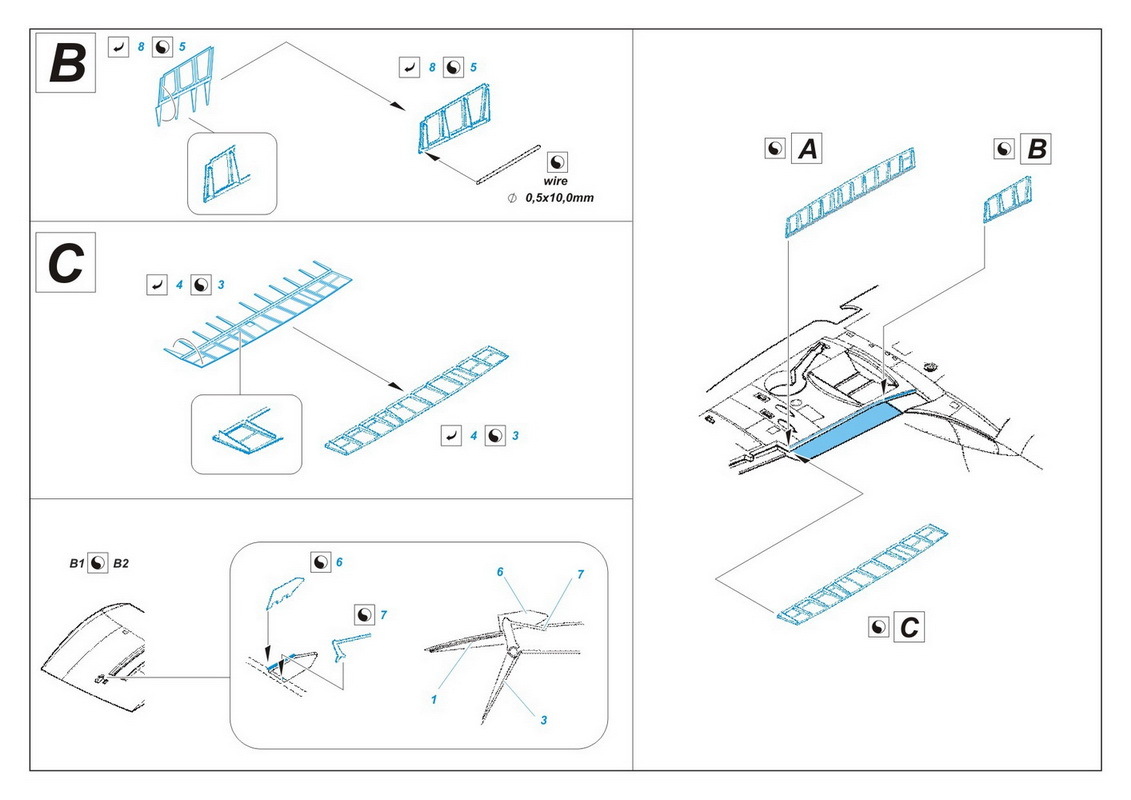 B

8 5

8 5

wire
0,5x10,0mm

C

4 3

4 3

B1 B2

6

7

6 7

1

3

A

B

C