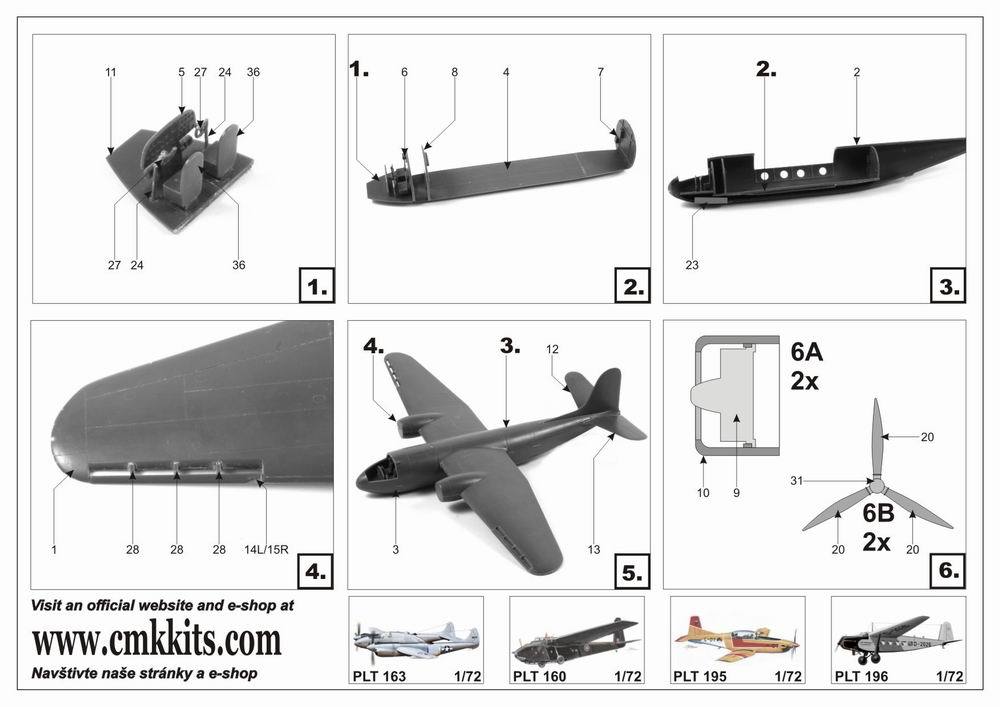 11
5
27
24
36
27
24
36
1.

1.
6
8
4
7
2.

2.
2
23
3.

1
28
28
28
14L/15R
4.

4.
3.
12
3
13
5.

6A
2x
10
9
20
31
6B
2x
20
20
6.

Visit an official website and e-shop at
www.cmkkits.com
Navštivte naše stránky a e-shop

PLT 163 1/72
PLT 160 1/72
PLT 195 1/72
PLT 196 1/72