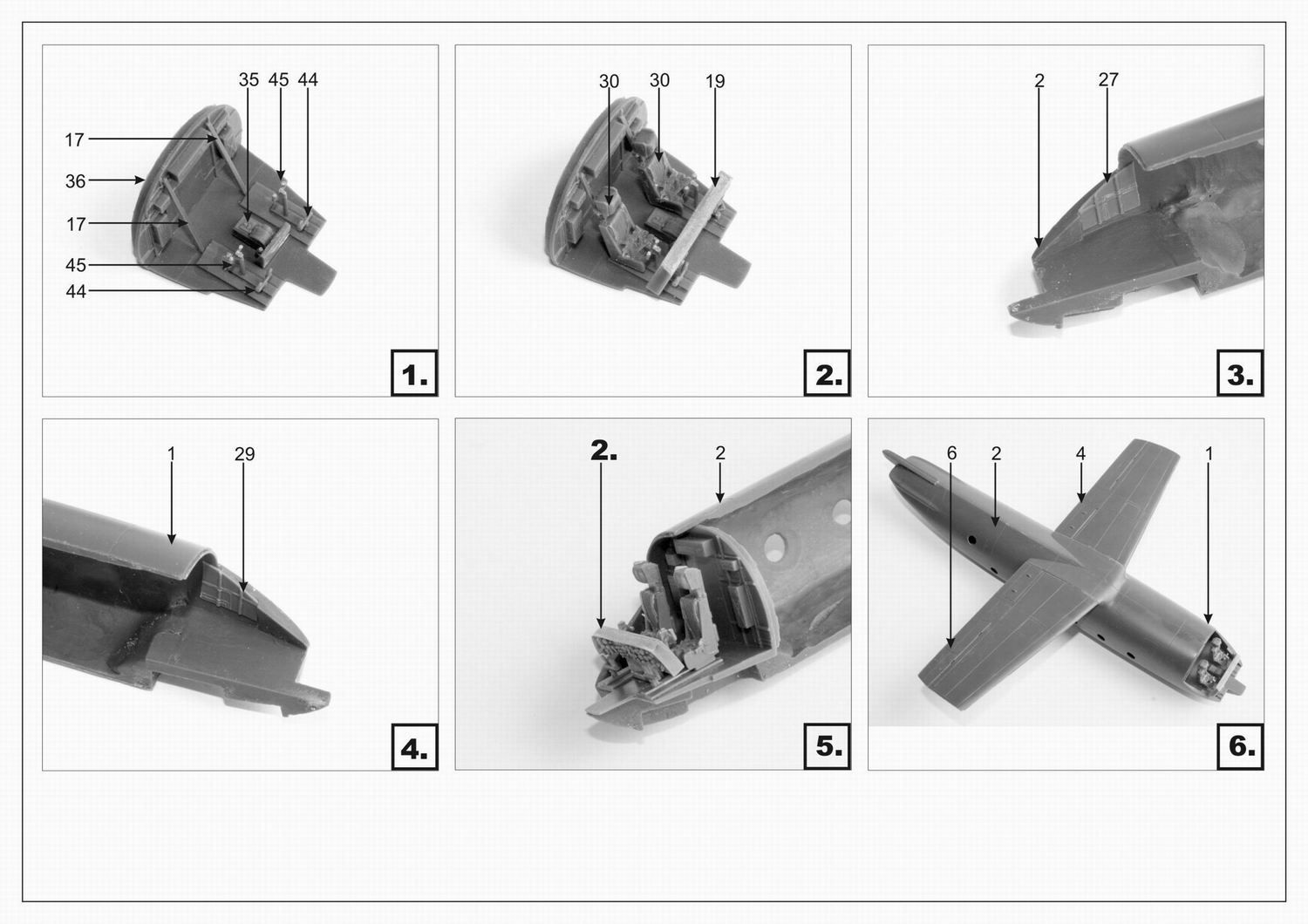 35 45 44
17
36
17
45
44
1.

30 30 19
2.

2 27
3.

1 29
4.

2. 2
5.

6 2 4 1
6.