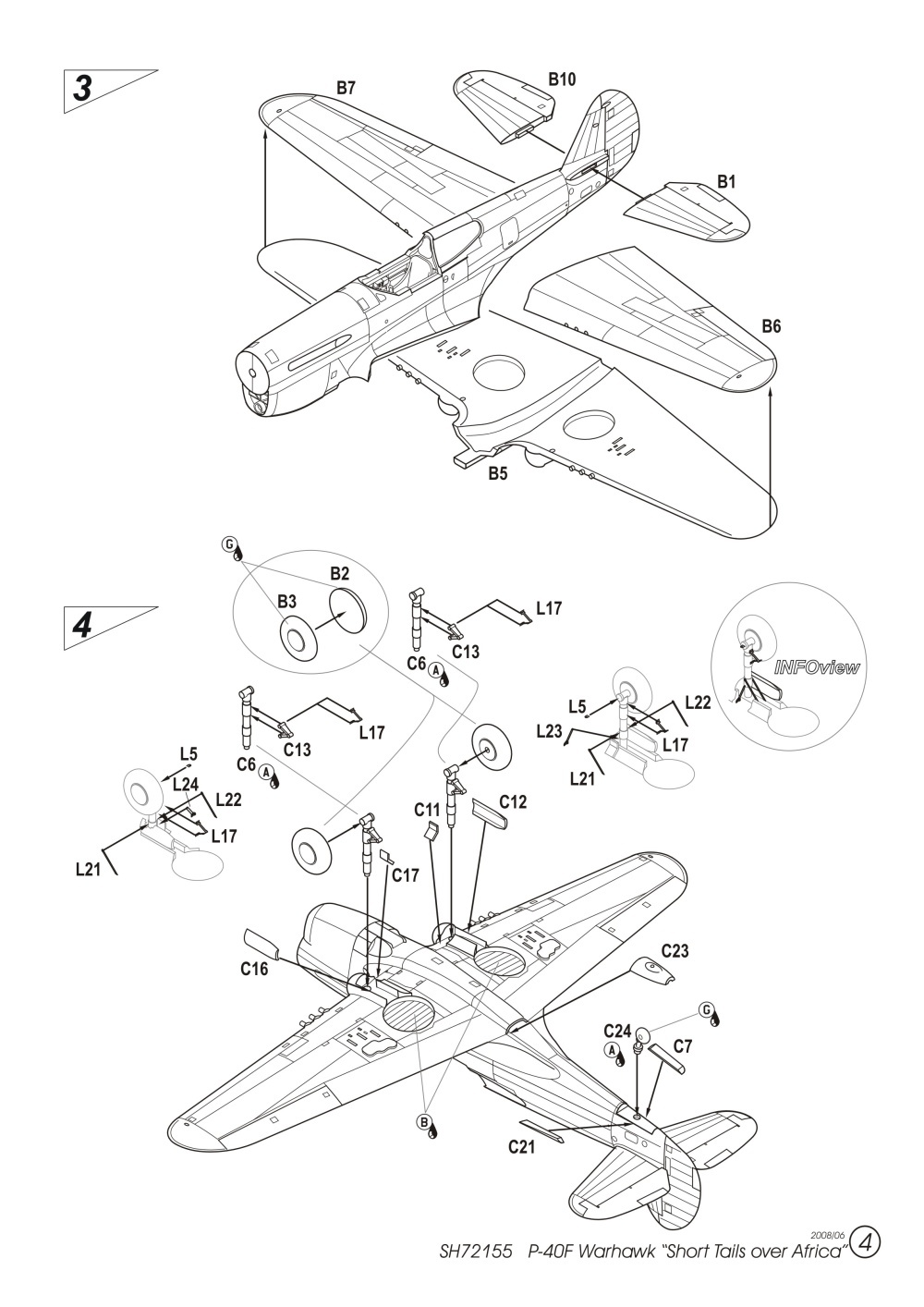 3

B7

B10

B1

B6

B5

4

G

B2

B3

L17

C13

C6 A

INFOview

L5

L22

L23

L17

L21

L17

C13

C6 A

L5

L24

L22

L17

L21

C11

C12

C17

C16

C23

G

C24

A

C7

B

C21

2008/06

SH72155 P-40F Warhawk "Short Tails over Africa" 4