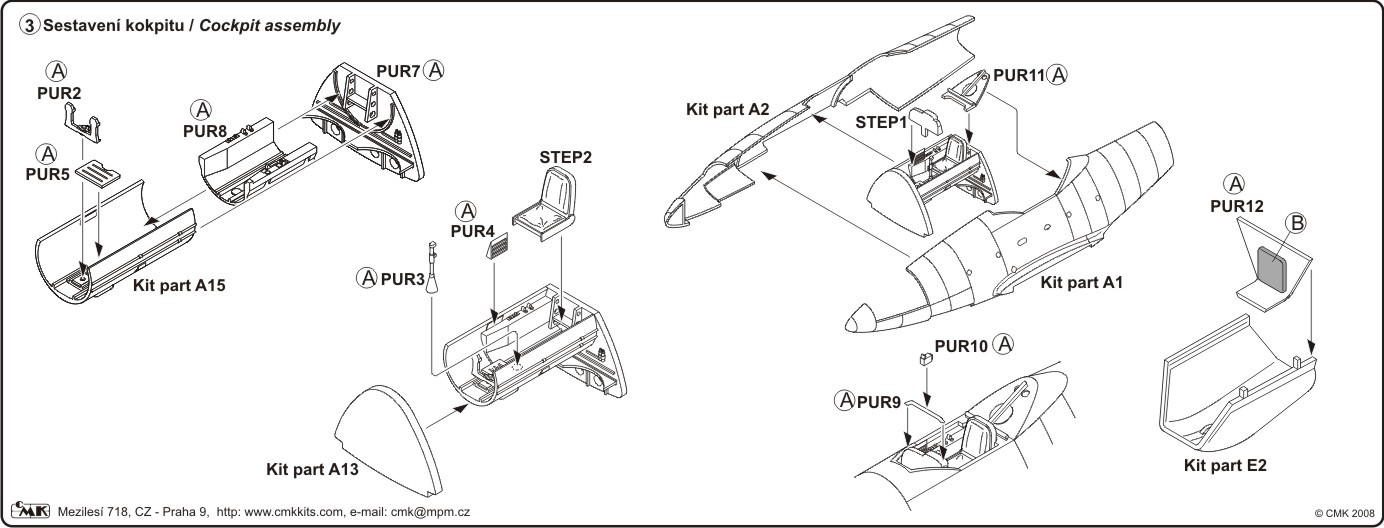 3 Sestavení kokpitu / Cockpit assembly

A
PUR2

A
PUR5

A
PUR8

PUR7 A

Kit part A15

STEP2

A
PUR4

A PUR3

Kit part A13

Kit part A2

STEP1

PUR11 A

Kit part A1

A
PUR12

B

PUR10 A

A PUR9

Kit part E2

CMK Mezilesí 718, CZ - Praha 9, http: www.cmkkits.com, e-mail: cmk@mpm.cz

© CMK 2008