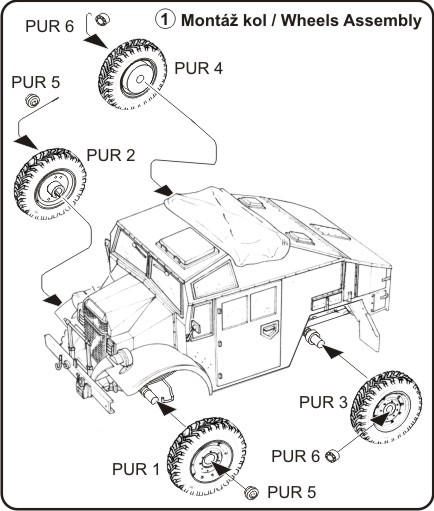 1 Montáž kol / Wheels Assembly

PUR 6

PUR 4

PUR 5

PUR 2

PUR 3

PUR 6

PUR 1

PUR 5