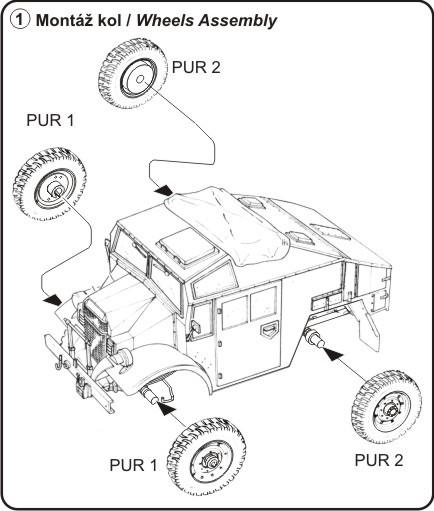 1 Montáž kol / Wheels Assembly

PUR 2

PUR 1

PUR 1

PUR 2