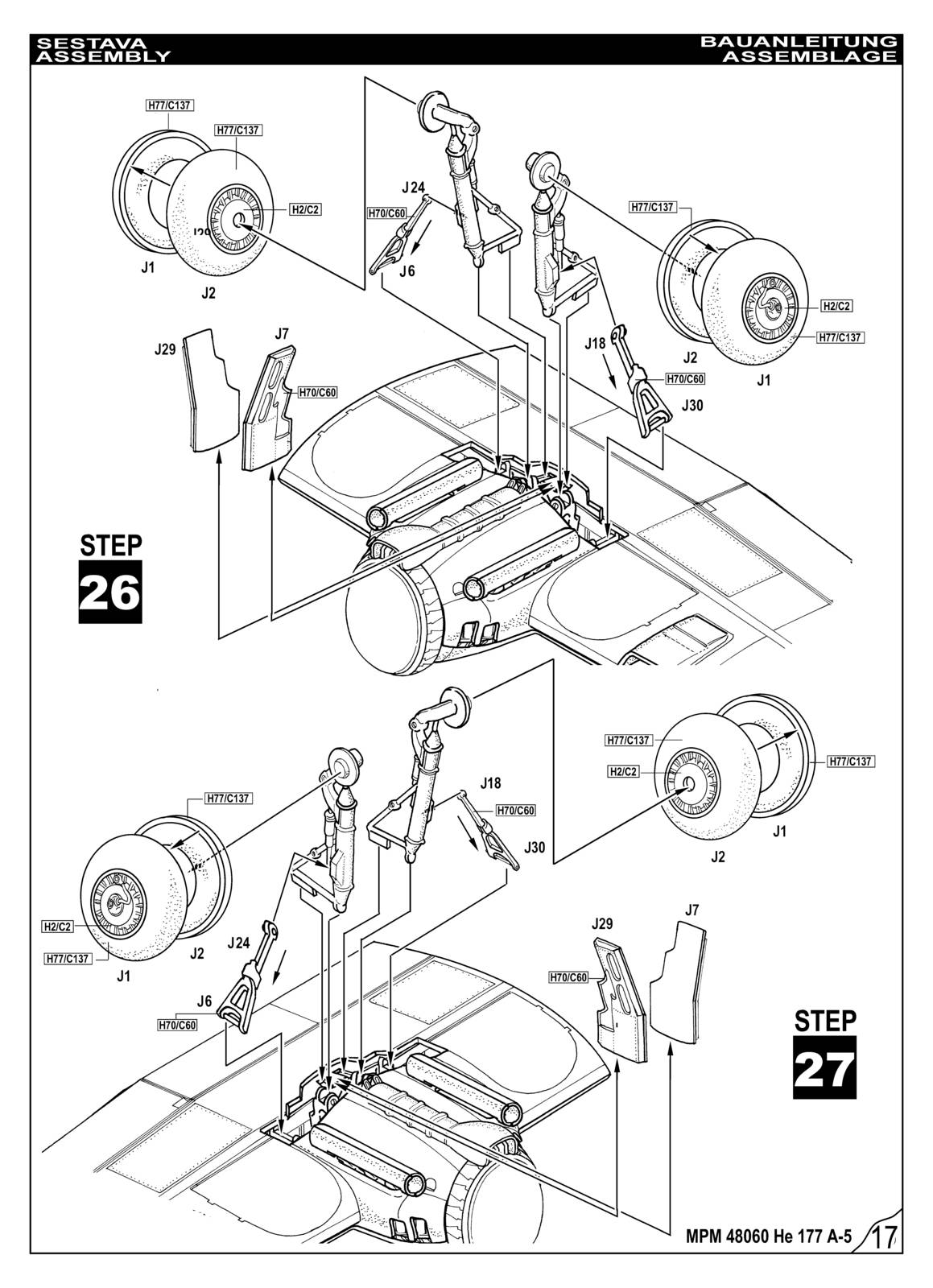 SESTAVA
ASSEMBLY

BAUANLEITUNG
ASSEMBLAGE

H77/C137
H77/C137
H2/C2
J1
J2
J24
H70/C60
J6
H77/C137
H2/C2
H77/C137
J2
J1
J29
J7
H70/C60
J18
H70/C60
J30

STEP
26

H77/C137
H2/C2
H77/C137
J1
J2
J18
H70/C60
J30
H77/C137
H2/C2
H77/C137
J2
J1
J24
J6
H70/C60
J29
J7
H70/C60

STEP
27

MPM 48060 He 177 A-5 17