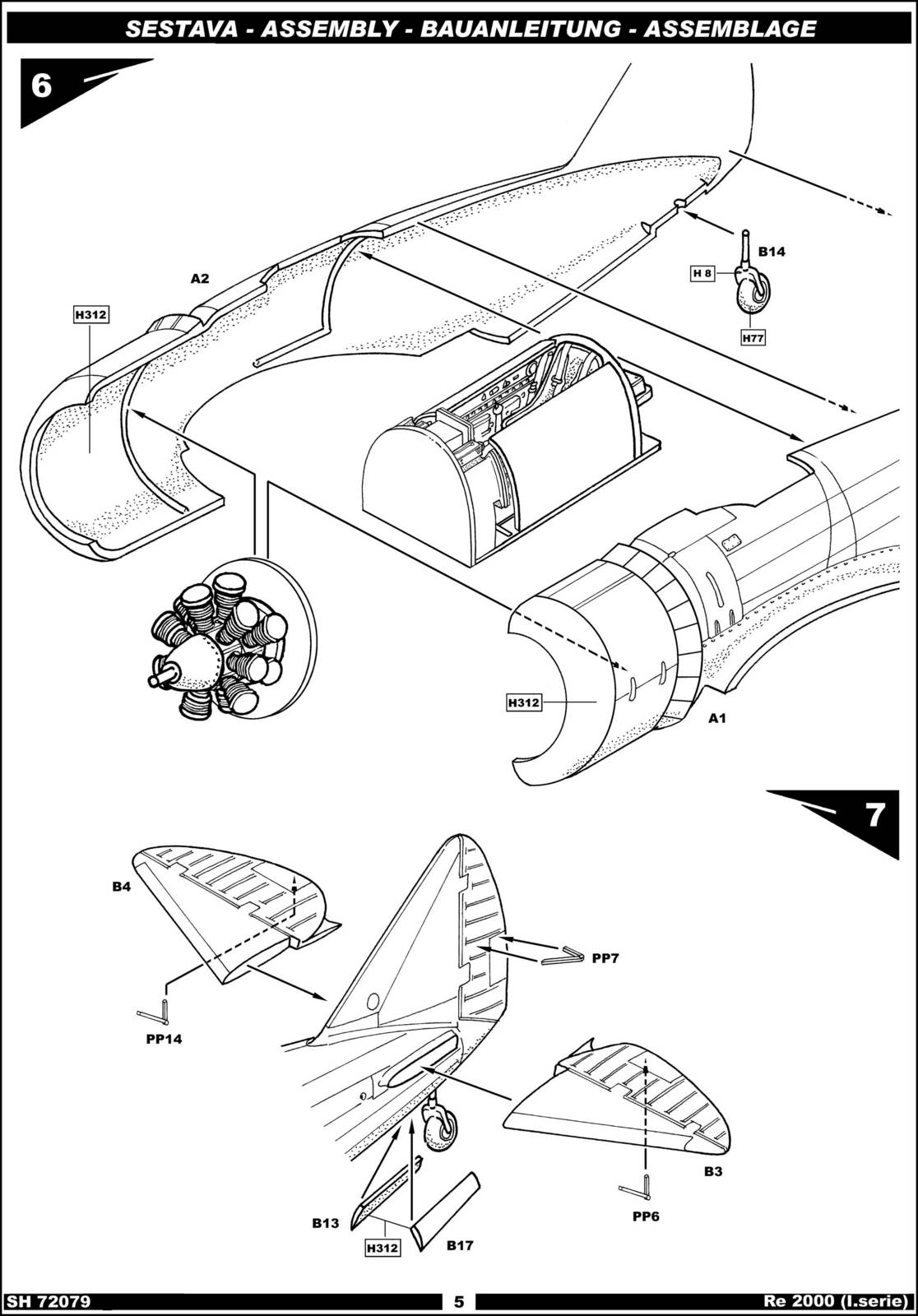 SESTAVA - ASSEMBLY - BAUANLEITUNG - ASSEMBLAGE

6

A2

H312

B14

H 8

H77

H312

A1

7

B4

PP7

PP14

B3

PP6

B13

H312

B17

SH 72079

5

Re 2000 (I.serie)