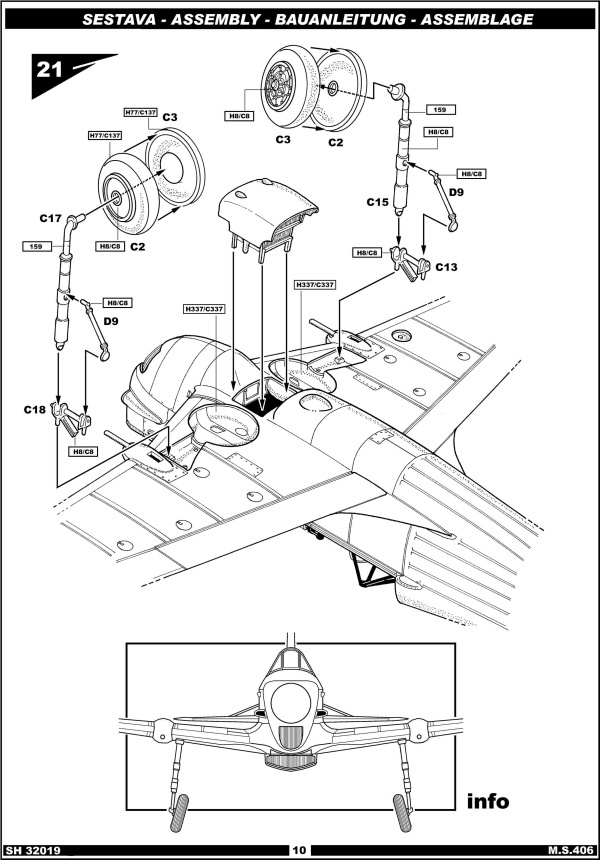 SESTAVA - ASSEMBLY - BAUANLEITUNG - ASSEMBLAGE

21

H77/C137
C3
H77/C137
C17
159
H8/C8
C2
H8/C8
D9
C18
H8/C8

H8/C8
C3
C2
159
H8/C8
H8/C8
D9
C15
H8/C8
C13

H337/C337
H337/C337

info

SH 32019
10
M.S.406