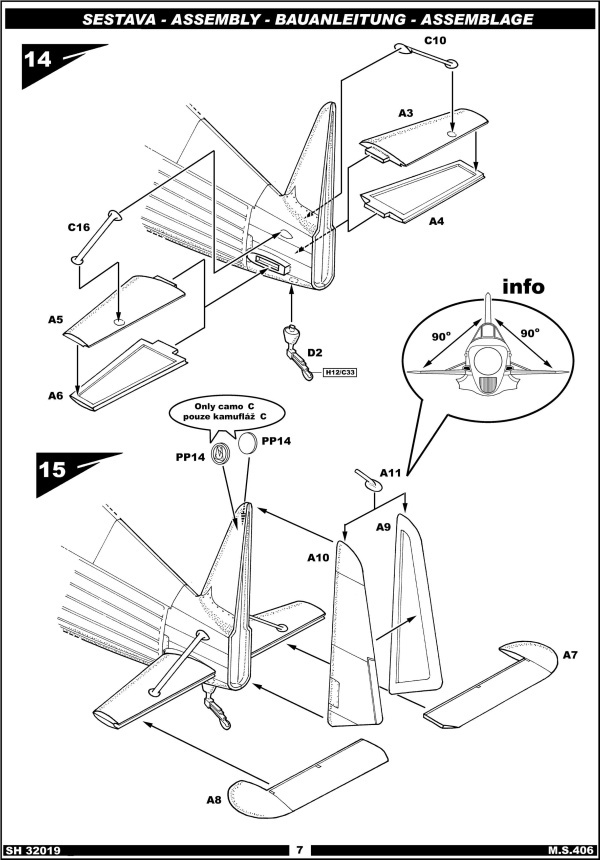 SESTAVA - ASSEMBLY - BAUANLEITUNG - ASSEMBLAGE

14

C10

A3

A4

C16

A5

A6

D2

H12/C33

info

90°

90°

Only camo C
pouze kamufláž C

PP14

PP14

15

A11

A9

A10

A7

A8

SH 32019

7

M.S.406