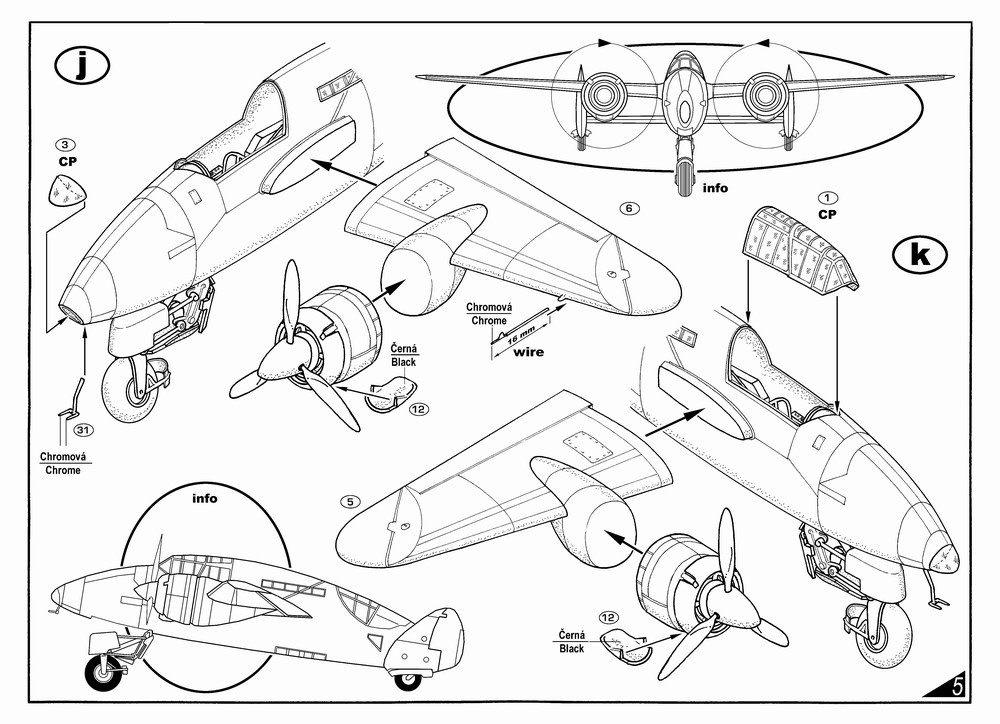 j

3
CP

info

6

1
CP

k

Chromová
Chrome

16 mm

wire

Černá
Black

12

31

Chromová
Chrome

info

5

12

Černá
Black

5