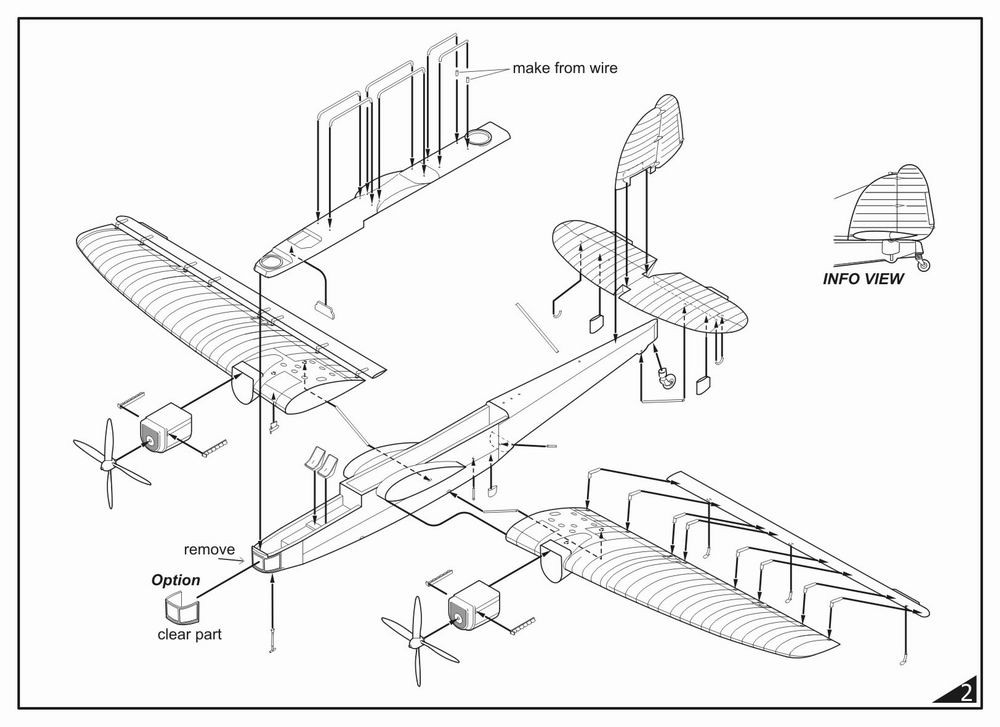 make from wire

INFO VIEW

remove

Option

clear part

2