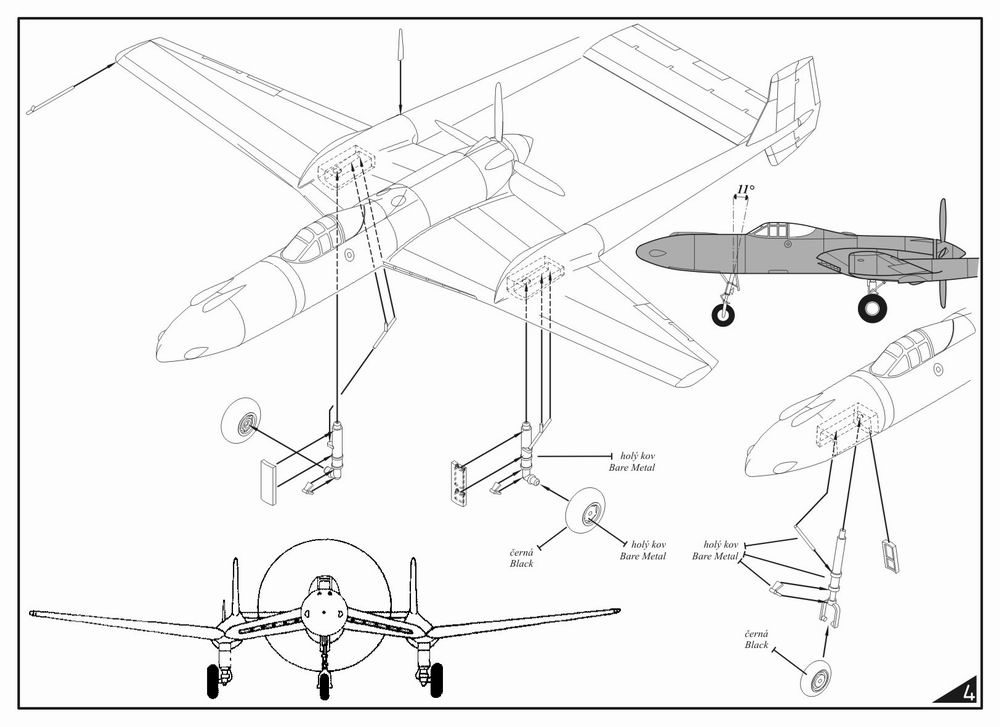 11°

holý kov
Bare Metal

černá
Black

holý kov
Bare Metal

holý kov
Bare Metal

černá
Black

4