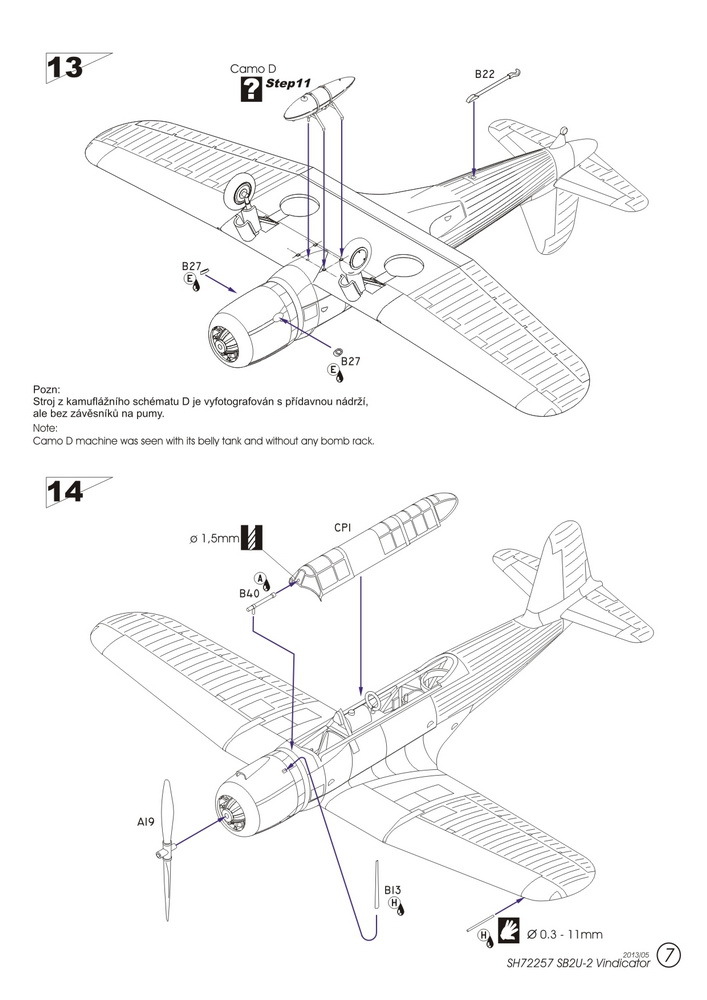 13

Camo D
? Step11

B22

B27
E

B27
E

Pozn:
Stroj z kamuflážního schématu D je vyfotografován s přídavnou nádrží, ale bez závěsníků na pumy.
Note:
Camo D machine was seen with its belly tank and without any bomb rack.

14

ø 1,5mm

CP1

A

B40

A19

B13
H

H

Ø 0.3 - 11mm

2013/05
SH72257 SB2U-2 Vindicator 7