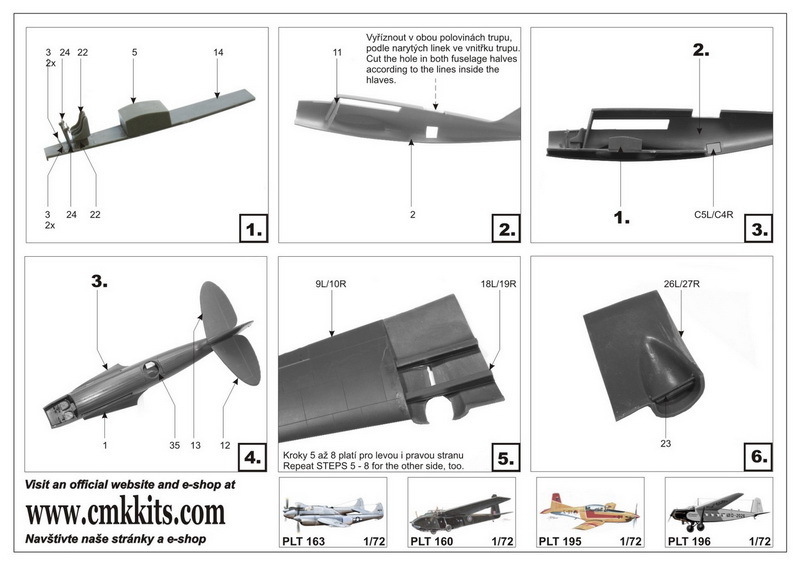 3
2x
24
22
5
14
3
2x
24
22
1.

Vyříznout v obou polovinách trupu, podle narytých linek ve vnitřku trupu. Cut the hole in both fuselage halves according to the lines inside the hlaves.
11
2
2.

2.
1.
C5L/C4R
3.

3.
1
35
13
12
4.

9L/10R
18L/19R
Kroky 5 až 8 platí pro levou i pravou stranu
Repeat STEPS 5 - 8 for the other side, too.
5.

26L/27R
23
6.

Visit an official website and e-shop at
www.cmkkits.com
Navštivte naše stránky a e-shop

PLT 163 1/72
PLT 160 1/72
PLT 195 1/72
PLT 196 1/72